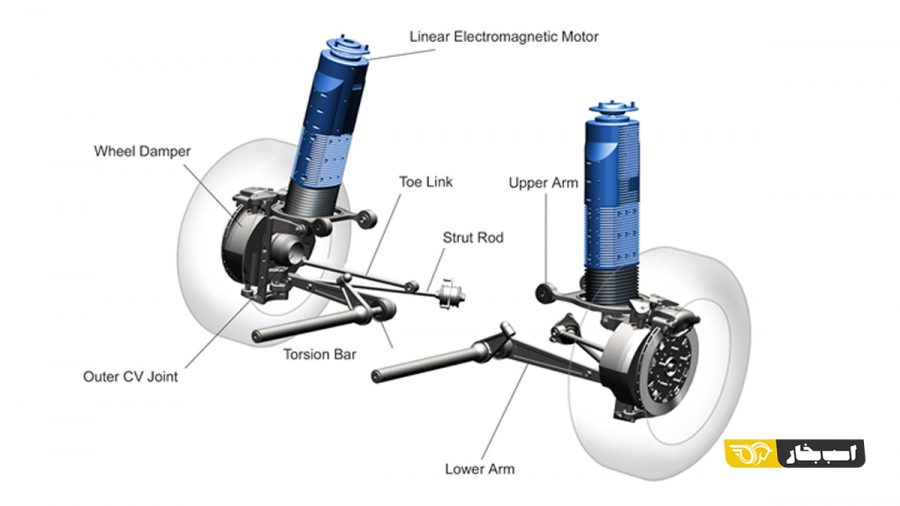 Linear Electromagnetic Motor

Wheel Damper

Toe Link

Upper Arm

Strut Rod

Torsion Bar

Outer CV Joint

Lower Arm

اسب بخار