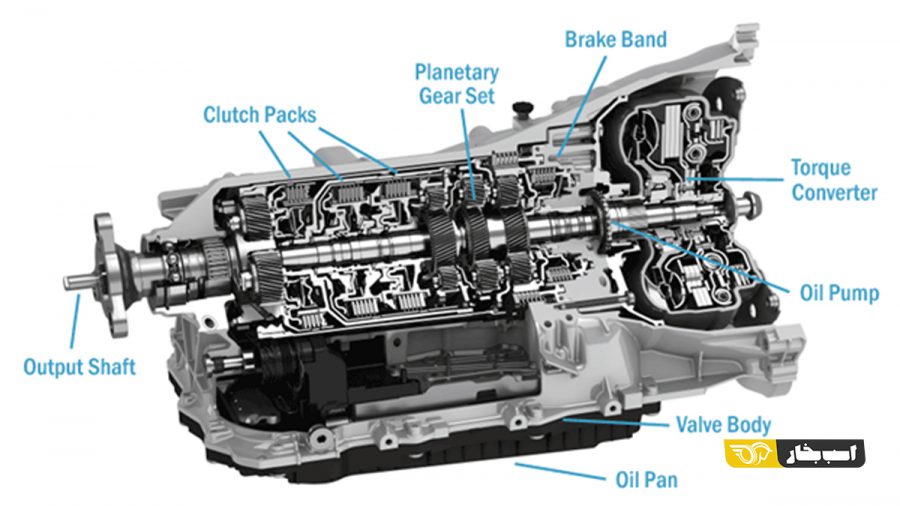 Brake Band
Planetary Gear Set
Clutch Packs
Torque Converter
Oil Pump
Output Shaft
Valve Body
Oil Pan
اسب بخار