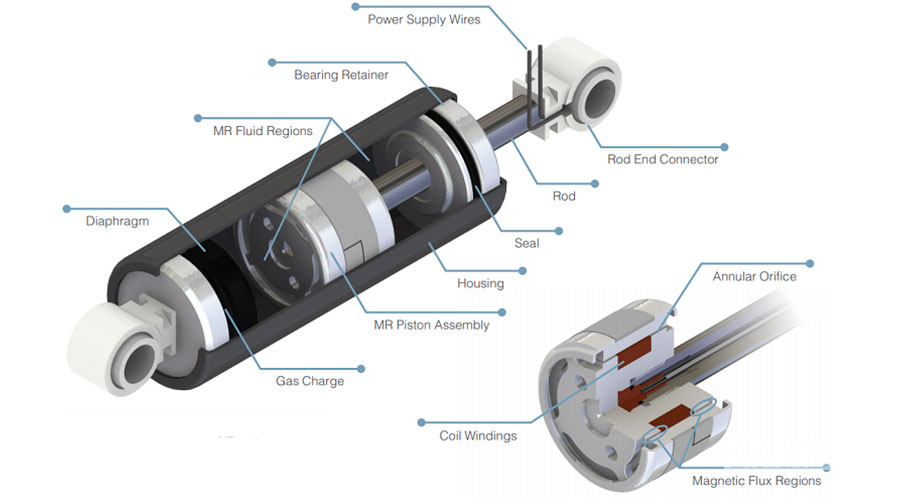 Power Supply Wires

Bearing Retainer

MR Fluid Regions

Rod End Connector

Rod

Diaphragm

Seal

Housing

MR Piston Assembly

Gas Charge

Annular Orifice

Coil Windings

Magnetic Flux Regions